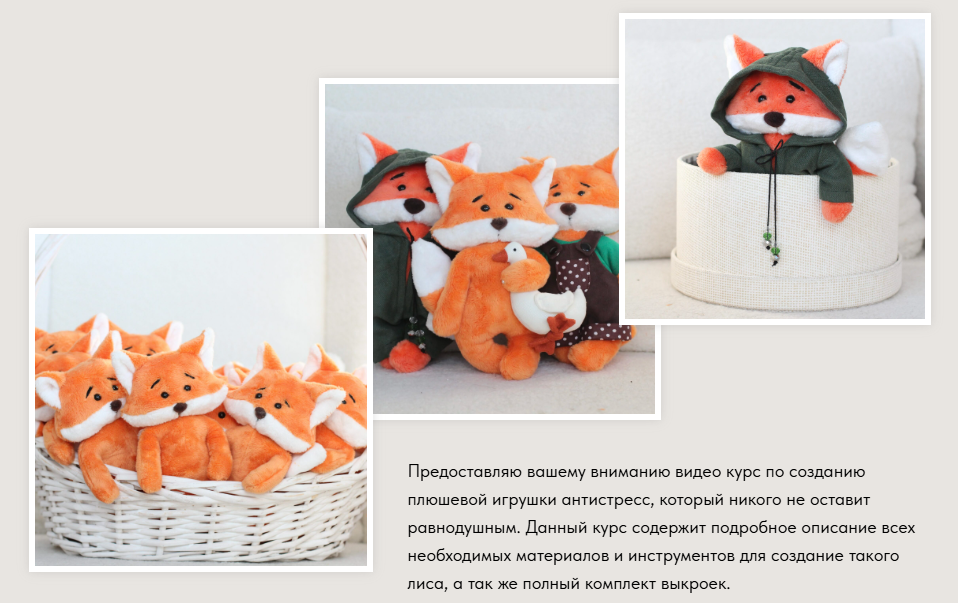 Предоставляю вашему вниманию видео курс по созданию плюшевой игрушки антистресс, который никого не оставит равнодушным. Данный курс содержит подробное описание всех необходимых материалов и инструментов для создание такого лиса, а так же полный комплект выкроек.